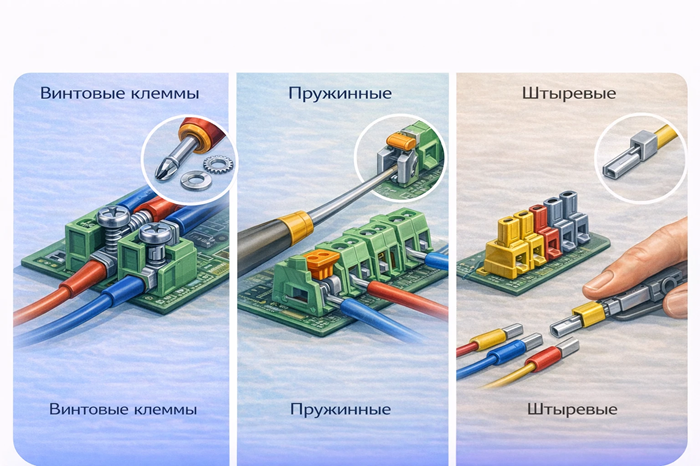 Винтовые клеммы

Винтовые клеммы

Пружинные

Пружинные

Штыревые

Штыревые